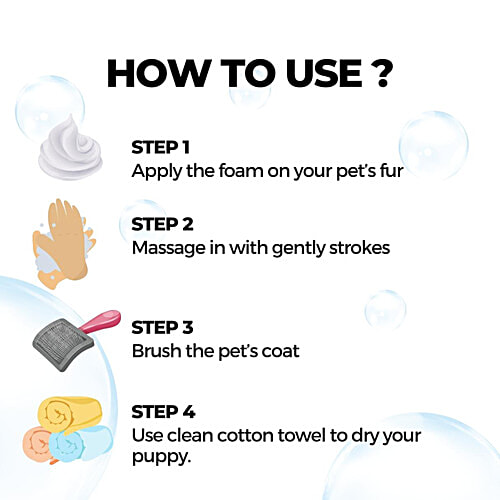 HOW TO USE ?

STEP 1
Apply the foam on your pet's fur

STEP 2
Massage in with gently strokes

STEP 3
Brush the pet's coat

STEP 4
Use clean cotton towel to dry your puppy.