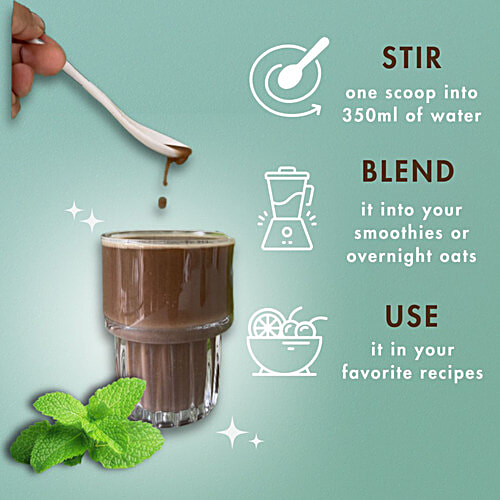 STIR
one scoop into 350ml of water

BLEND
it into your smoothies or overnight oats

USE
it in your favorite recipes