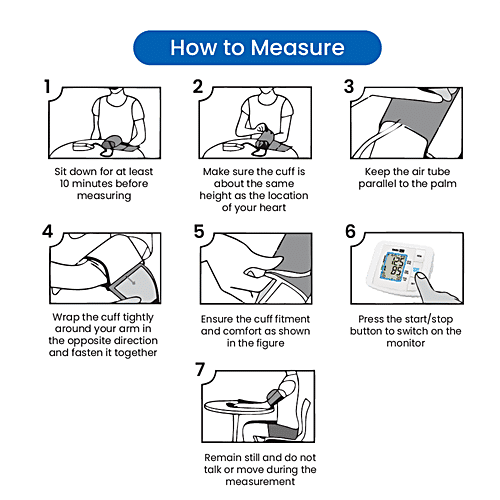 How to Measure

1

Sit down for at least 10 minutes before measuring

2

Make sure the cuff is about the same height as the location of your heart

3

Keep the air tube parallel to the palm

4

Wrap the cuff tightly around your arm in the opposite direction and fasten it together

5

Ensure the cuff fitment and comfort as shown in the figure

6

125
85

Press the start/stop button to switch on the monitor

7

Remain still and do not talk or move during the measurement