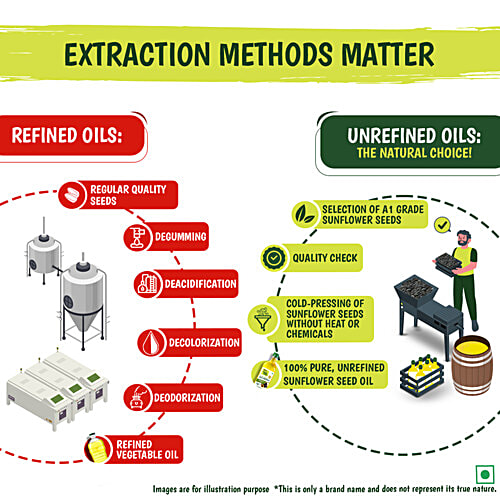 EXTRACTION METHODS MATTER

REFINED OILS:

REGULAR QUALITY SEEDS

DEGUMMING

DEACIDIFICATION

DECOLORIZATION

DEODORIZATION

REFINED VEGETABLE OIL

UNREFINED OILS:
THE NATURAL CHOICE!

SELECTION OF A1 GRADE SUNFLOWER SEEDS

QUALITY CHECK

COLD-PRESSING OF SUNFLOWER SEEDS WITHOUT HEAT OR CHEMICALS

100% PURE, UNREFINED SUNFLOWER SEED OIL

Images are for illustration purpose *This is only a brand name and does not represent its true nature.