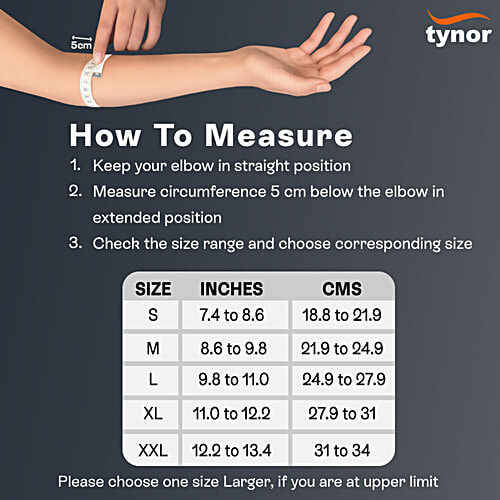 5cm

tynor

How To Measure

1. Keep your elbow in straight position
2. Measure circumference 5 cm below the elbow in extended position
3. Check the size range and choose corresponding size

| SIZE | INCHES | CMS |
|---|---|---|
| S | 7.4 to 8.6 | 18.8 to 21.9 |
| M | 8.6 to 9.8 | 21.9 to 24.9 |
| L | 9.8 to 11.0 | 24.9 to 27.9 |
| XL | 11.0 to 12.2 | 27.9 to 31 |
| XXL | 12.2 to 13.4 | 31 to 34 |

Please choose one size Larger, if you are at upper limit