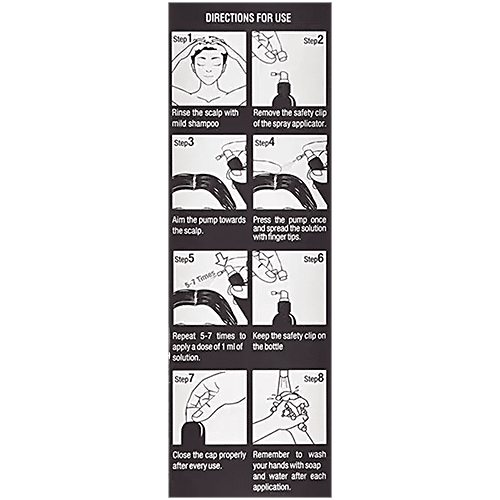 DIRECTIONS FOR USE

Step1

Rinse the scalp with mild shampoo

Step2

Remove the safety clip of the spray applicator.

Step3

Aim the pump towards the scalp.

Step4

Press the pump once and spread the solution with finger tips.

Step5

5-7 Times

Repeat 5-7 times to apply a dose of 1 ml of solution.

Step6

Keep the safety clip on the bottle

Step7

Close the cap properly after every use.

Step8

Remember to wash your hands with soap and water after each application.