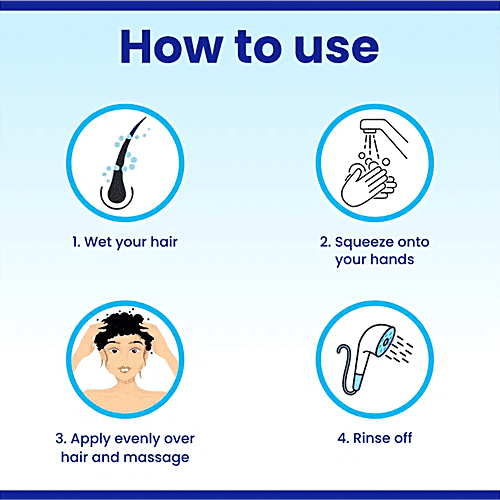 How to use

1. Wet your hair

2. Squeeze onto your hands

3. Apply evenly over hair and massage

4. Rinse off