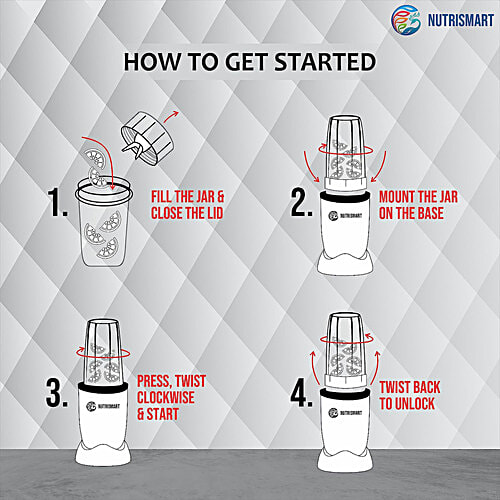 NUTRISMART

HOW TO GET STARTED

1. FILL THE JAR & CLOSE THE LID

2. MOUNT THE JAR ON THE BASE

NUTRISMART

3. PRESS, TWIST CLOCKWISE & START

NUTRISMART

4. TWIST BACK TO UNLOCK

NUTRISMART