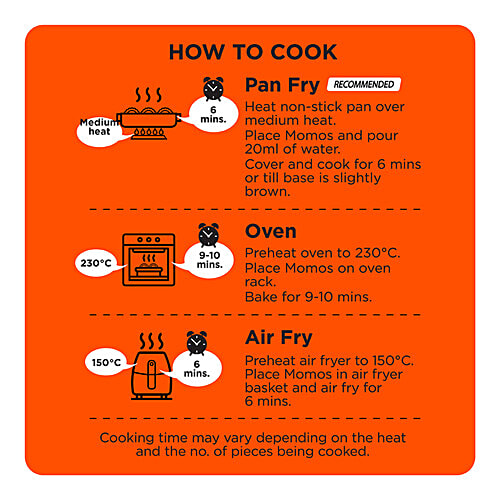 HOW TO COOK

Medium heat

6 mins.

Pan Fry RECOMMENDED

Heat non-stick pan over medium heat.
Place Momos and pour 20ml of water.
Cover and cook for 6 mins or till base is slightly brown.

230°C

9-10 mins.

Oven

Preheat oven to 230°C.
Place Momos on oven rack.
Bake for 9-10 mins.

150°C

6 mins.

Air Fry

Preheat air fryer to 150°C.
Place Momos in air fryer basket and air fry for 6 mins.

Cooking time may vary depending on the heat and the no. of pieces being cooked.