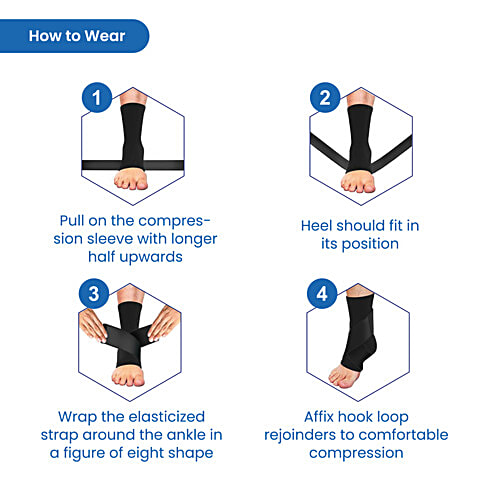 How to Wear

1

Pull on the compression sleeve with longer half upwards

2

Heel should fit in its position

3

Wrap the elasticized strap around the ankle in a figure of eight shape

4

Affix hook loop rejoinders to comfortable compression