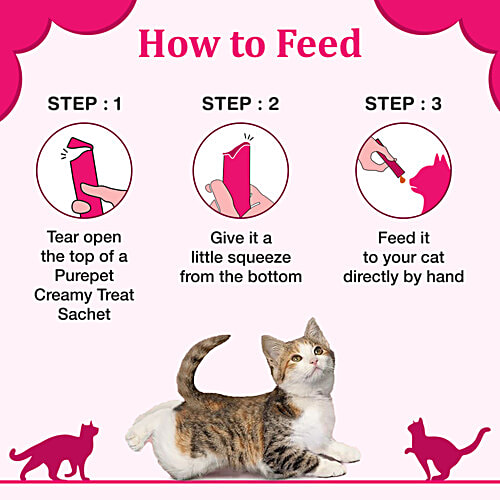 How to Feed

STEP : 1

Tear open the top of a Purepet Creamy Treat Sachet

STEP : 2

Give it a little squeeze from the bottom

STEP : 3

Feed it to your cat directly by hand