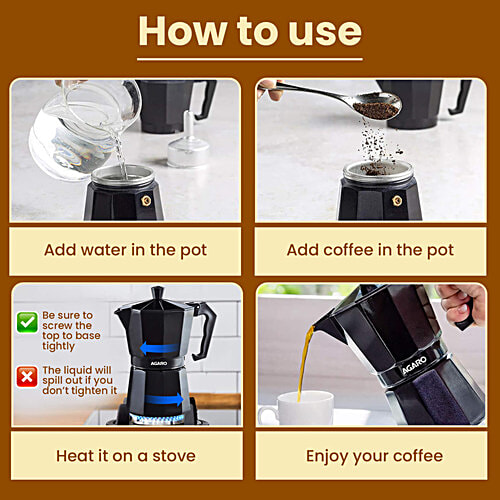 How to use

Add water in the pot

Add coffee in the pot

Be sure to screw the top to base tightly

The liquid will spill out if you don't tighten it

AGARO

Heat it on a stove

AGARO

Enjoy your coffee