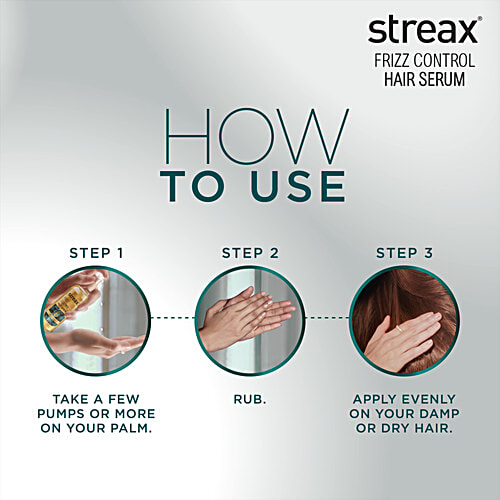 streax®
FRIZZ CONTROL
HAIR SERUM

HOW
TO USE

STEP 1

TAKE A FEW PUMPS OR MORE ON YOUR PALM.

STEP 2

RUB.

STEP 3

APPLY EVENLY ON YOUR DAMP OR DRY HAIR.