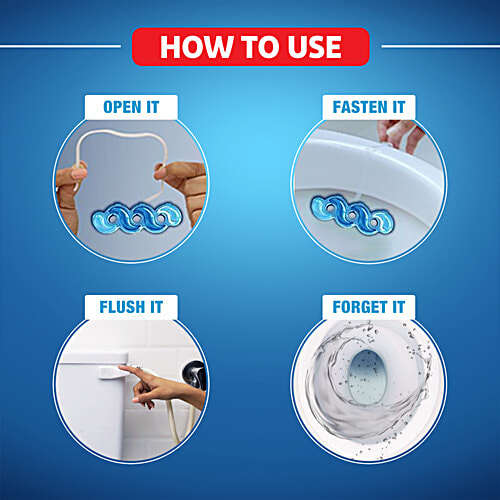 HOW TO USE

OPEN IT

FASTEN IT

FLUSH IT

FORGET IT