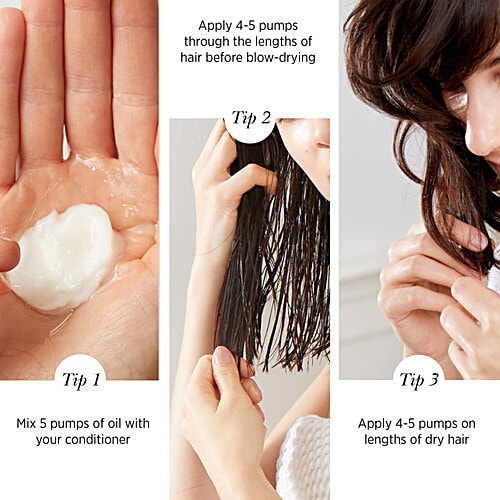 Tip 1

Mix 5 pumps of oil with your conditioner

Apply 4-5 pumps through the lengths of hair before blow-drying

Tip 2

Tip 3

Apply 4-5 pumps on lengths of dry hair