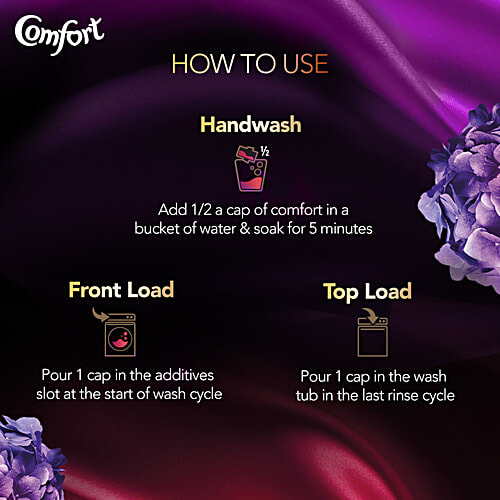 Comfort

HOW TO USE

Handwash

½

Add 1/2 a cap of comfort in a bucket of water & soak for 5 minutes

Front Load

Pour 1 cap in the additives slot at the start of wash cycle

Top Load

Pour 1 cap in the wash tub in the last rinse cycle