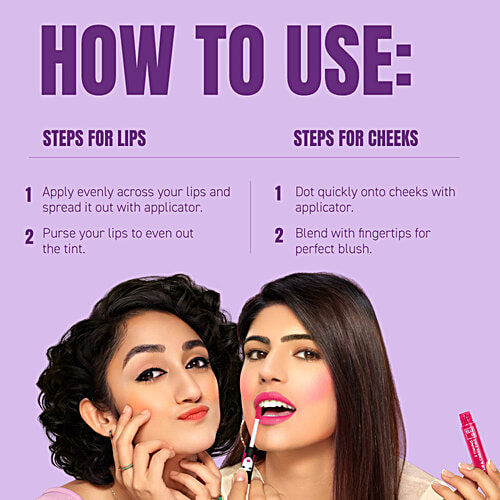 HOW TO USE:

STEPS FOR LIPS

1 Apply evenly across your lips and spread it out with applicator.

2 Purse your lips to even out the tint.

STEPS FOR CHEEKS

1 Dot quickly onto cheeks with applicator.

2 Blend with fingertips for perfect blush.