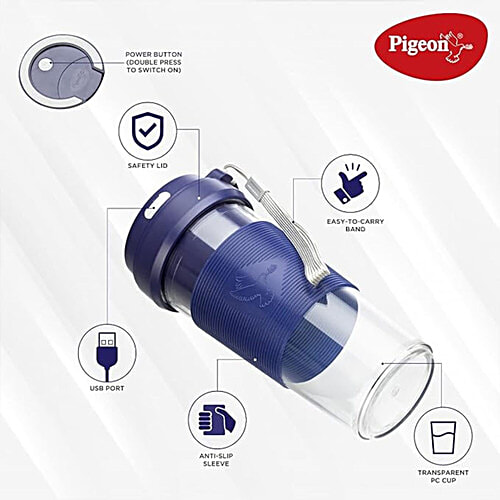 Pigeon

POWER BUTTON (DOUBLE PRESS TO SWITCH ON)

SAFETY LID

EASY-TO-CARRY BAND

USB PORT

ANTI-SLIP SLEEVE

TRANSPARENT PC CUP