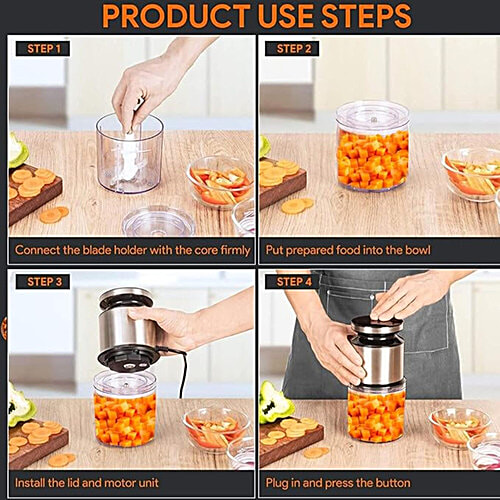 PRODUCT USE STEPS

STEP 1

Connect the blade holder with the core firmly

STEP 2

Put prepared food into the bowl

STEP 3

Install the lid and motor unit

STEP 4

Plug in and press the button