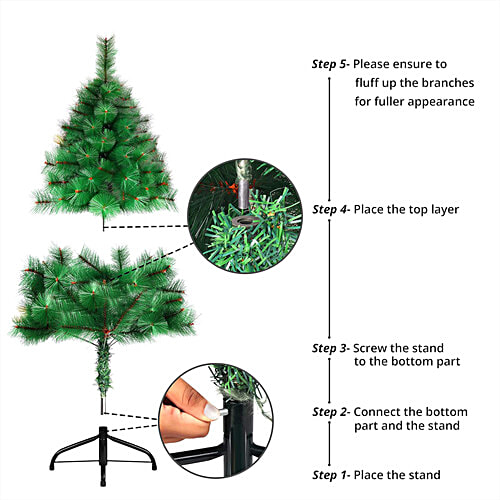 Step 5- Please ensure to fluff up the branches for fuller appearance

Step 4- Place the top layer

Step 3- Screw the stand to the bottom part

Step 2- Connect the bottom part and the stand

Step 1- Place the stand