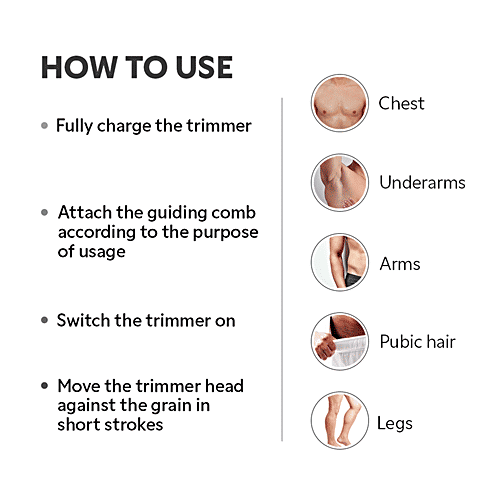 HOW TO USE

• Fully charge the trimmer

• Attach the guiding comb according to the purpose of usage

• Switch the trimmer on

• Move the trimmer head against the grain in short strokes

Chest

Underarms

Arms

Pubic hair

Legs