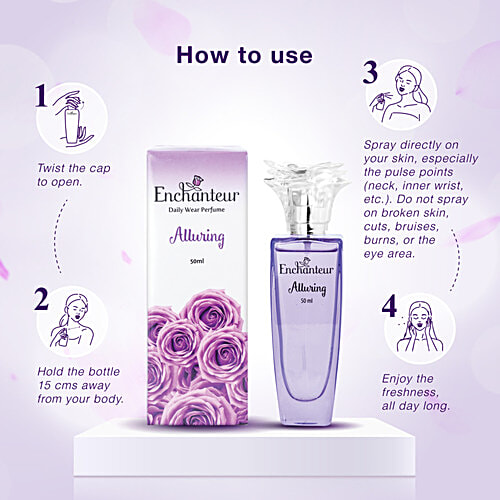 How to use

1

Twist the cap to open.

2

Hold the bottle 15 cms away from your body.

Enchanteur
Daily Wear Perfume
Alluring
50ml

Enchanteur
Alluring
50 ml

3

Spray directly on your skin, especially the pulse points (neck, inner wrist, etc.). Do not spray on broken skin, cuts, bruises, burns, or the eye area.

4

Enjoy the freshness, all day long.