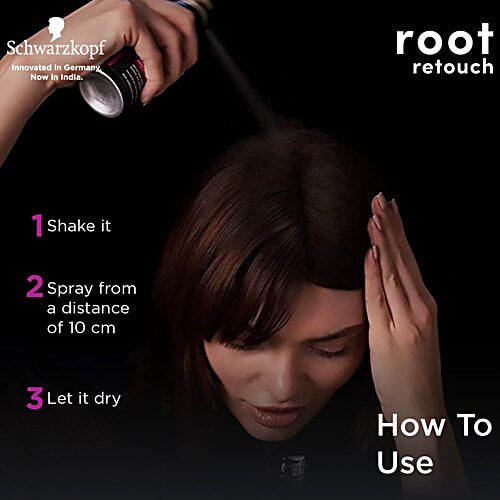 Schwarzkopf
Innovated in Germany.
Now in India.

root
retouch

1 Shake it

2 Spray from a distance of 10 cm

3 Let it dry

How To Use