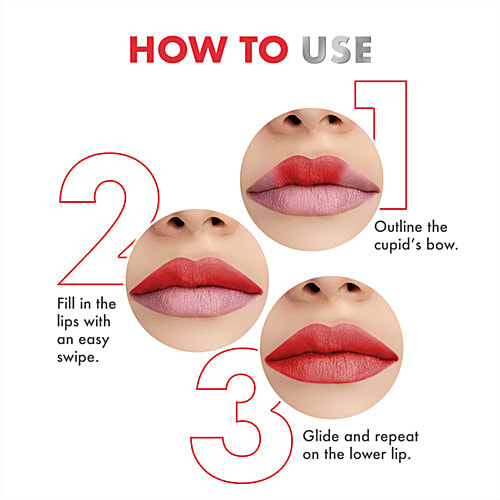 HOW TO USE

1

Outline the cupid's bow.

2

Fill in the lips with an easy swipe.

3

Glide and repeat on the lower lip.