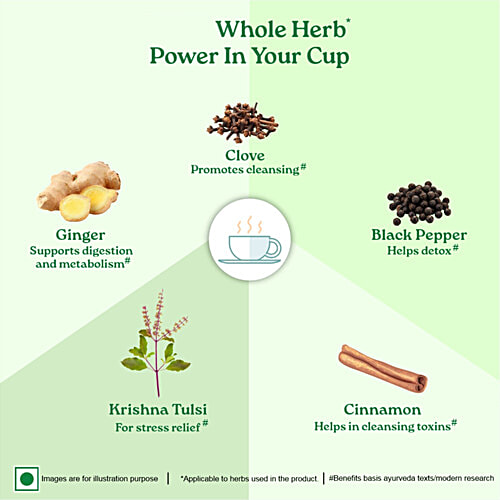 Whole Herb*
Power In Your Cup

Clove
Promotes cleansing#

Ginger
Supports digestion and metabolism#

Black Pepper
Helps detox#

Krishna Tulsi
For stress relief#

Cinnamon
Helps in cleansing toxins#

Images are for illustration purpose | *Applicable to herbs used in the product. | #Benefits basis ayurveda texts/modern research