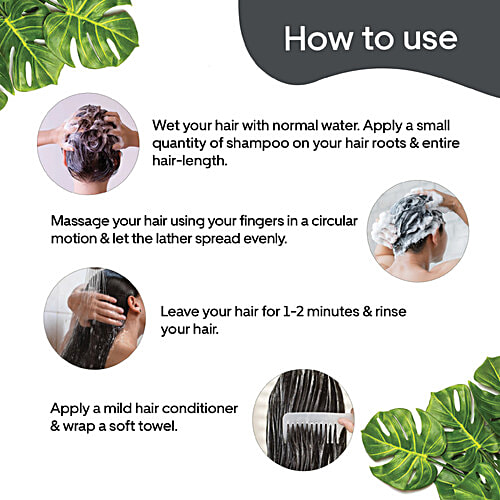 How to use

Wet your hair with normal water. Apply a small quantity of shampoo on your hair roots & entire hair-length.

Massage your hair using your fingers in a circular motion & let the lather spread evenly.

Leave your hair for 1-2 minutes & rinse your hair.

Apply a mild hair conditioner & wrap a soft towel.