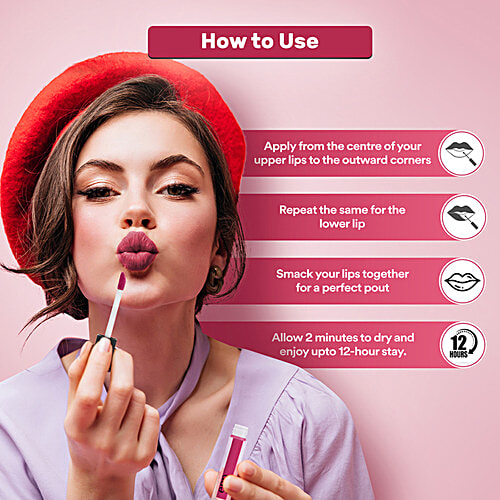 How to Use

Apply from the centre of your upper lips to the outward corners

Repeat the same for the lower lip

Smack your lips together for a perfect pout

Allow 2 minutes to dry and enjoy upto 12-hour stay.

12 HOURS