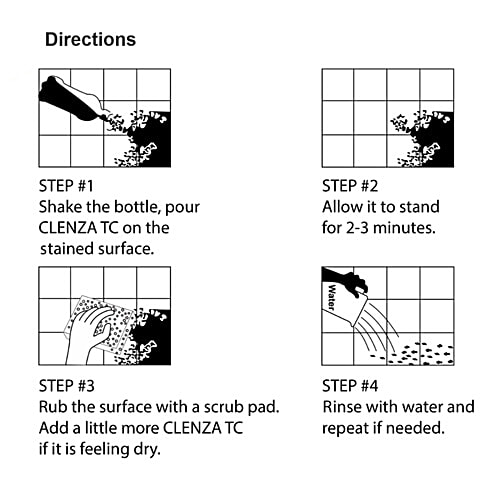 Directions

STEP #1
Shake the bottle, pour CLENZA TC on the stained surface.

STEP #2
Allow it to stand for 2-3 minutes.

STEP #3
Rub the surface with a scrub pad. Add a little more CLENZA TC if it is feeling dry.

Water

STEP #4
Rinse with water and repeat if needed.