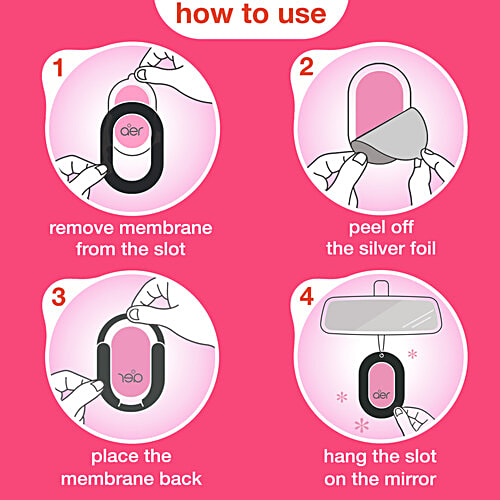 how to use

1

aer

remove membrane from the slot

2

peel off the silver foil

3

aer

place the membrane back

4

aer

hang the slot on the mirror