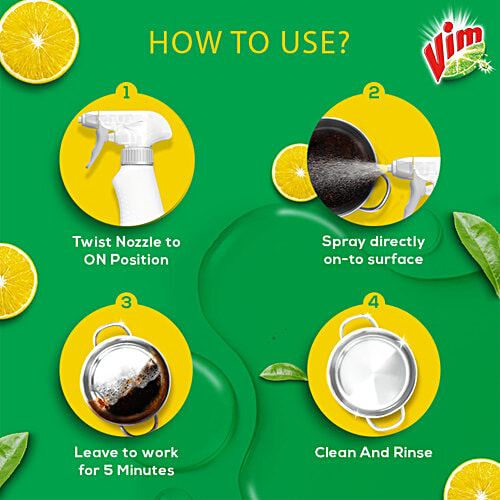 HOW TO USE?

Vim

1

Twist Nozzle to ON Position

2

Spray directly on-to surface

3

Leave to work for 5 Minutes

4

Clean And Rinse