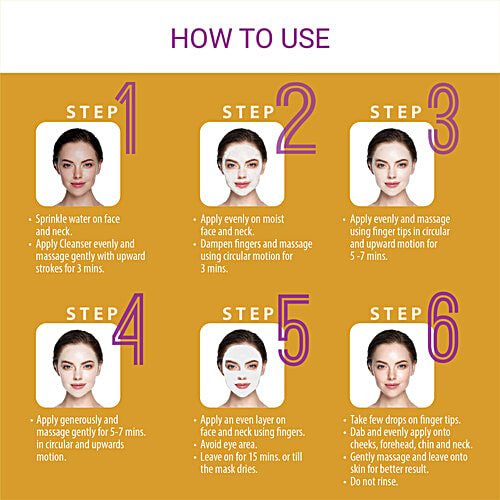 HOW TO USE

STEP 1

• Sprinkle water on face and neck.
• Apply Cleanser evenly and massage gently with upward strokes for 3 mins.

STEP 2

• Apply evenly on moist face and neck.
• Dampen fingers and massage using circular motion for 3 mins.

STEP 3

• Apply evenly and massage using finger tips in circular and upward motion for 5 -7 mins.

STEP 4

• Apply generously and massage gently for 5-7 mins. in circular and upwards motion.

STEP 5

• Apply an even layer on face and neck using fingers.
• Avoid eye area.
• Leave on for 15 mins. or till the mask dries.

STEP 6

• Take few drops on finger tips.
• Dab and evenly apply onto cheeks, forehead, chin and neck.
• Gently massage and leave onto skin for better result.
• Do not rinse.