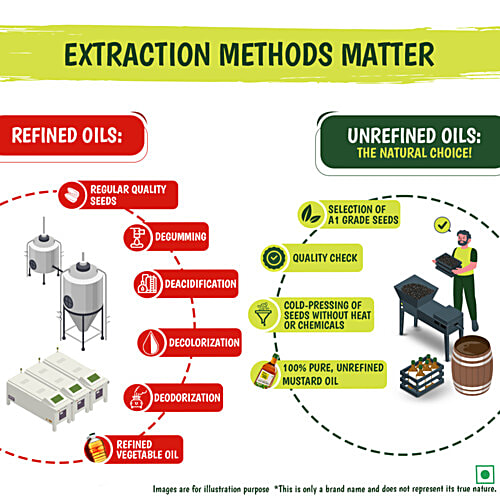 EXTRACTION METHODS MATTER

REFINED OILS:

REGULAR QUALITY SEEDS

DEGUMMING

DEACIDIFICATION

DECOLORIZATION

DEODORIZATION

REFINED VEGETABLE OIL

UNREFINED OILS:
THE NATURAL CHOICE!

SELECTION OF A1 GRADE SEEDS

QUALITY CHECK

COLD-PRESSING OF SEEDS WITHOUT HEAT OR CHEMICALS

100% PURE, UNREFINED MUSTARD OIL

Images are for illustration purpose *This is only a brand name and does not represent its true nature.