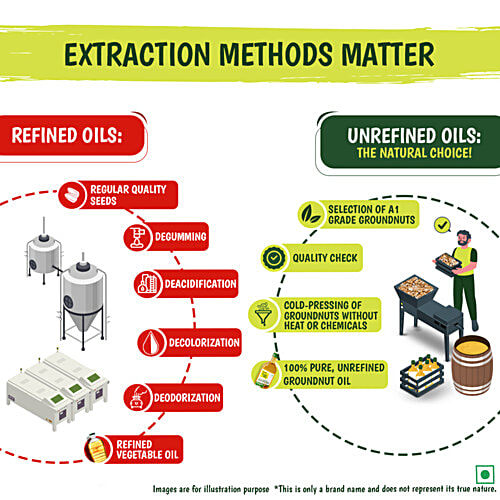 EXTRACTION METHODS MATTER

REFINED OILS:

REGULAR QUALITY SEEDS

DEGUMMING

DEACIDIFICATION

DECOLORIZATION

DEODORIZATION

REFINED VEGETABLE OIL

UNREFINED OILS:
THE NATURAL CHOICE!

SELECTION OF A1 GRADE GROUNDNUTS

QUALITY CHECK

COLD-PRESSING OF GROUNDNUTS WITHOUT HEAT OR CHEMICALS

100% PURE, UNREFINED GROUNDNUT OIL

Images are for illustration purpose *This is only a brand name and does not represent its true nature.