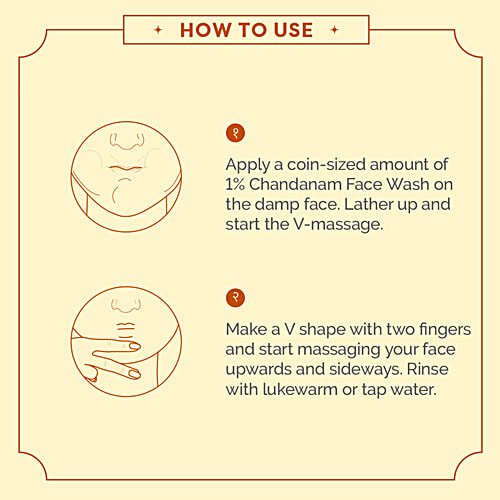 HOW TO USE

१

Apply a coin-sized amount of 1% Chandanam Face Wash on the damp face. Lather up and start the V-massage.

२

Make a V shape with two fingers and start massaging your face upwards and sideways. Rinse with lukewarm or tap water.