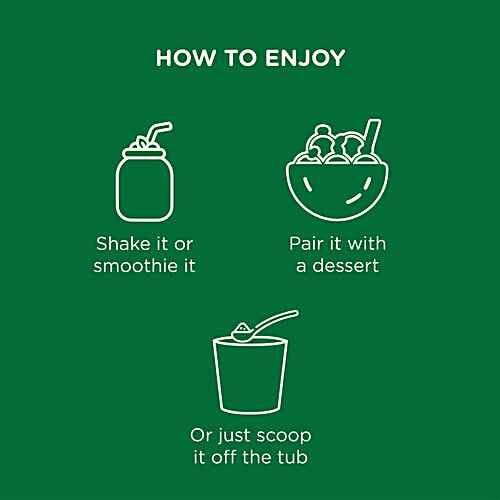 HOW TO ENJOY

Shake it or smoothie it

Pair it with a dessert

Or just scoop it off the tub