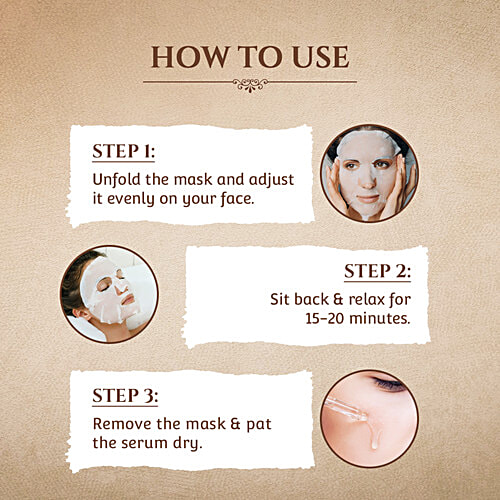 HOW TO USE

STEP 1:
Unfold the mask and adjust it evenly on your face.

STEP 2:
Sit back & relax for 15-20 minutes.

STEP 3:
Remove the mask & pat the serum dry.