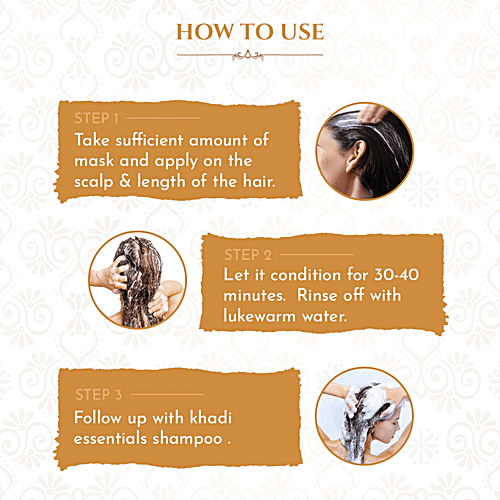 HOW TO USE

STEP 1

Take sufficient amount of mask and apply on the scalp & length of the hair.

STEP 2

Let it condition for 30-40 minutes. Rinse off with lukewarm water.

STEP 3

Follow up with khadi essentials shampoo .