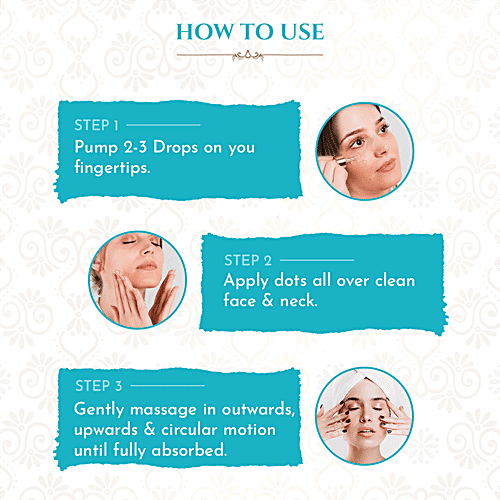 HOW TO USE

STEP 1

Pump 2-3 Drops on you fingertips.

STEP 2

Apply dots all over clean face & neck.

STEP 3

Gently massage in outwards, upwards & circular motion until fully absorbed.