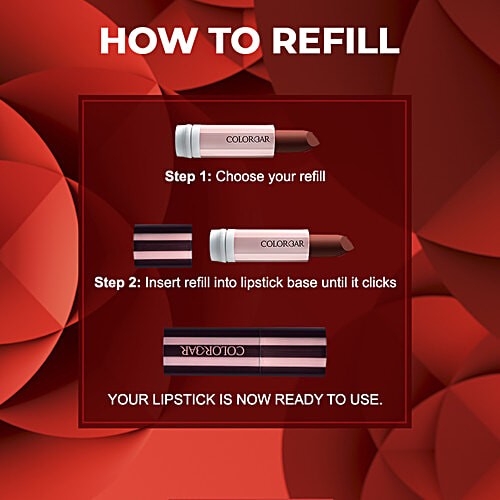 HOW TO REFILL

COLORBAR

Step 1: Choose your refill

COLORBAR

Step 2: Insert refill into lipstick base until it clicks

COLORBAR

YOUR LIPSTICK IS NOW READY TO USE.