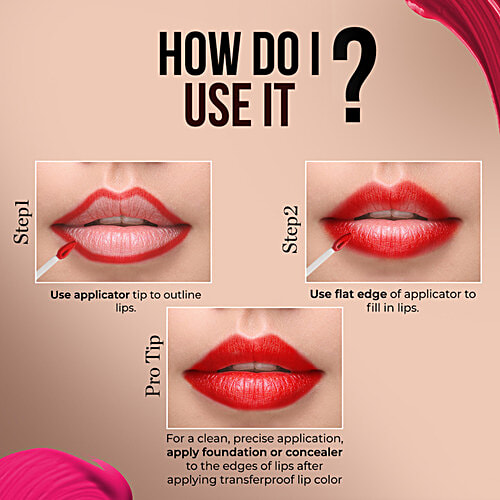 HOW DO I USE IT ?

Step1

Use applicator tip to outline lips.

Step2

Use flat edge of applicator to fill in lips.

Pro Tip

For a clean, precise application, apply foundation or concealer to the edges of lips after applying transferproof lip color