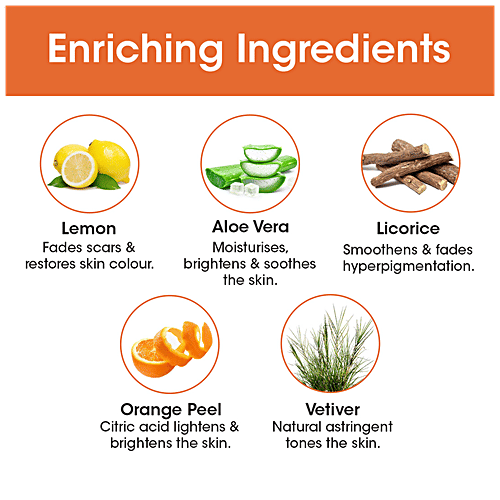 Enriching Ingredients

Lemon
Fades scars & restores skin colour.

Aloe Vera
Moisturises, brightens & soothes the skin.

Licorice
Smoothens & fades hyperpigmentation.

Orange Peel
Citric acid lightens & brightens the skin.

Vetiver
Natural astringent tones the skin.