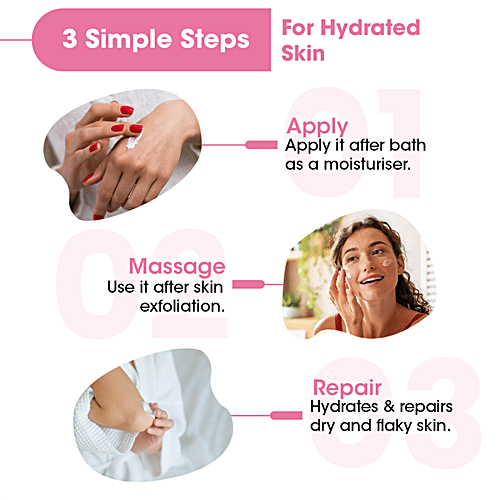 3 Simple Steps

For Hydrated Skin

01

Apply
Apply it after bath as a moisturiser.

02

Massage
Use it after skin exfoliation.

03

Repair
Hydrates & repairs dry and flaky skin.