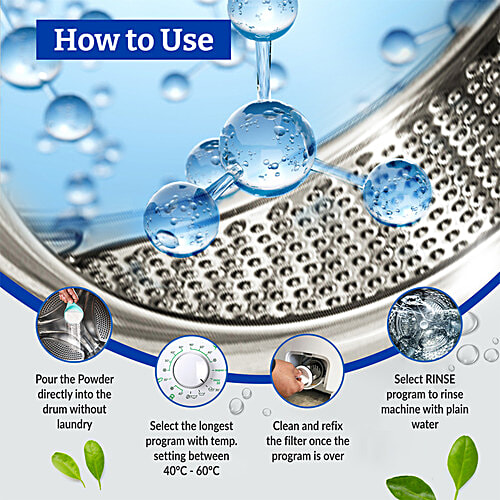 How to Use

Pour the Powder directly into the drum without laundry

Select the longest program with temp. setting between 40°C - 60°C

Clean and refix the filter once the program is over

Select RINSE program to rinse machine with plain water