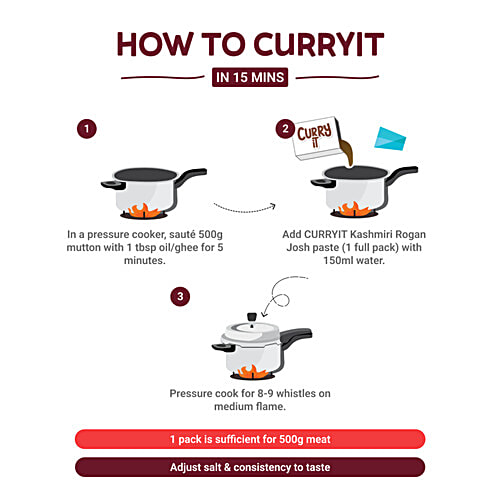 HOW TO CURRYIT

IN 15 MINS

1

In a pressure cooker, sauté 500g mutton with 1 tbsp oil/ghee for 5 minutes.

2

CURRY IT

Add CURRYIT Kashmiri Rogan Josh paste (1 full pack) with 150ml water.

3

Pressure cook for 8-9 whistles on medium flame.

1 pack is sufficient for 500g meat

Adjust salt & consistency to taste