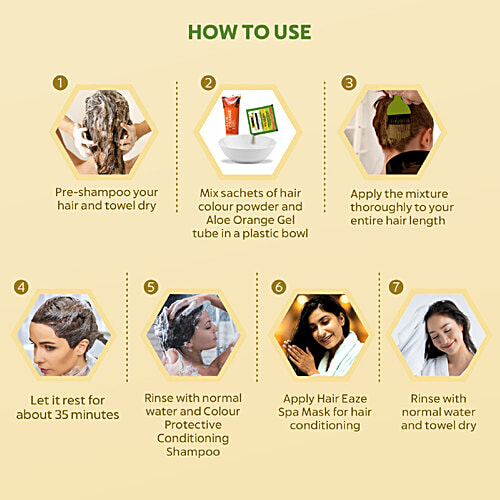 HOW TO USE

1
Pre-shampoo your hair and towel dry

2
Mix sachets of hair colour powder and Aloe Orange Gel tube in a plastic bowl

3
Apply the mixture thoroughly to your entire hair length

4
Let it rest for about 35 minutes

5
Rinse with normal water and Colour Protective Conditioning Shampoo

6
Apply Hair Eaze Spa Mask for hair conditioning

7
Rinse with normal water and towel dry