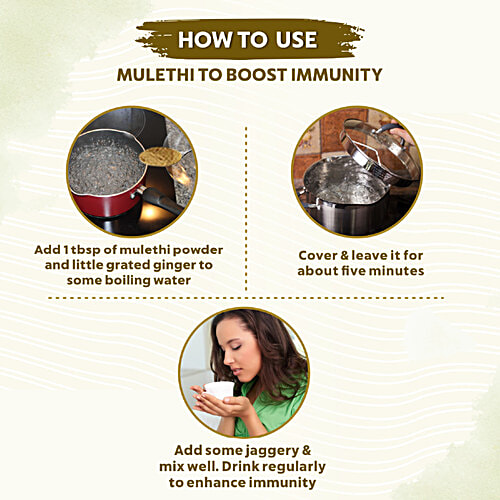 HOW TO USE
MULETHI TO BOOST IMMUNITY

Add 1 tbsp of mulethi powder and little grated ginger to some boiling water

Cover & leave it for about five minutes

Add some jaggery & mix well. Drink regularly to enhance immunity