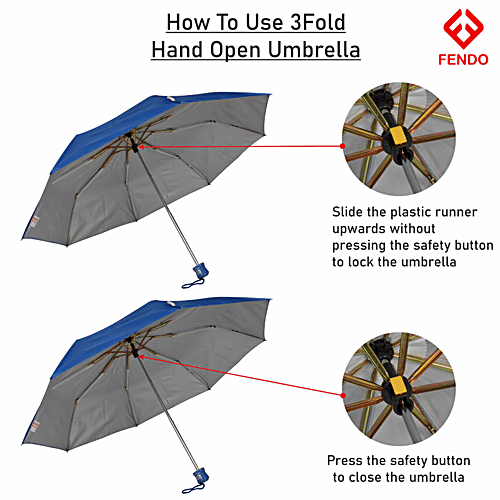 How To Use 3Fold Hand Open Umbrella

FENDO

Slide the plastic runner upwards without pressing the safety button to lock the umbrella

Press the safety button to close the umbrella