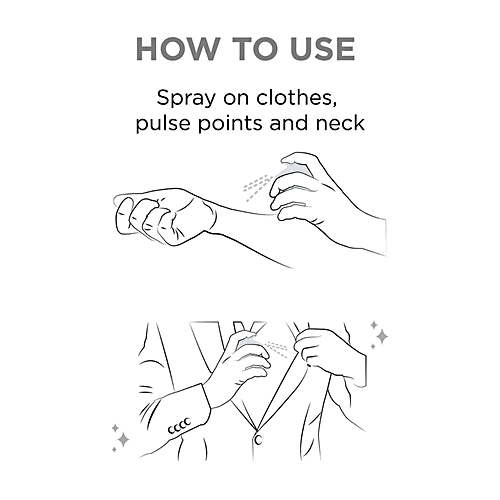 HOW TO USE

Spray on clothes, pulse points and neck