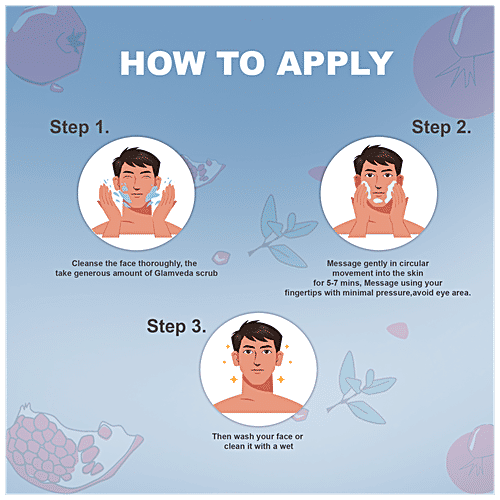 HOW TO APPLY

Step 1.

Cleanse the face thoroughly, the take generous amount of Glamveda scrub

Step 2.

Message gently in circular movement into the skin for 5-7 mins, Message using your fingertips with minimal pressure,avoid eye area.

Step 3.

Then wash your face or clean it with a wet