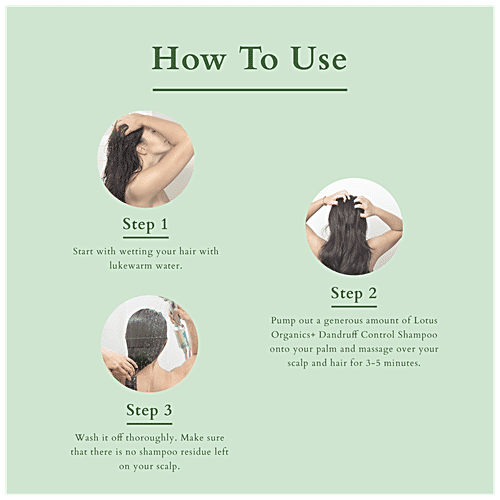 How To Use

Step 1

Start with wetting your hair with lukewarm water.

Step 2

Pump out a generous amount of Lotus Organics+ Dandruff Control Shampoo onto your palm and massage over your scalp and hair for 3-5 minutes.

Step 3

Wash it off thoroughly. Make sure that there is no shampoo residue left on your scalp.